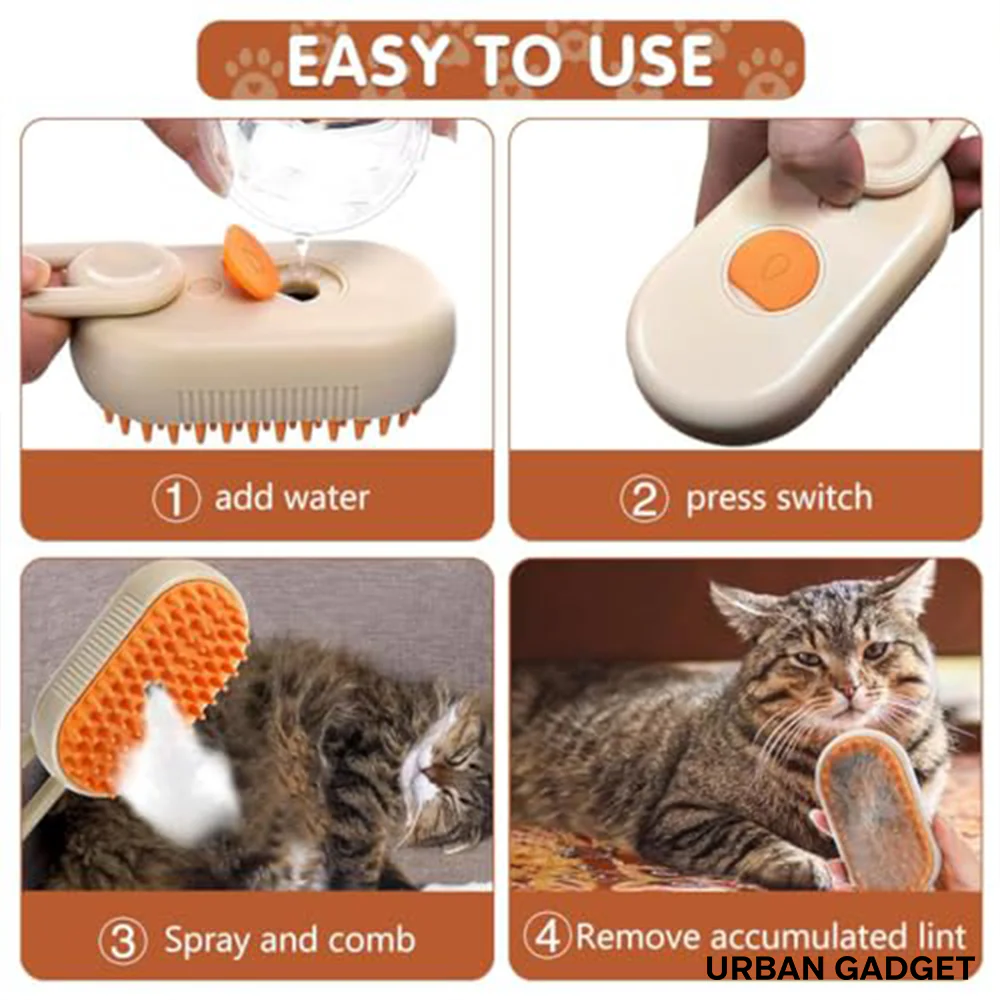 EASY TO USE

① add water

② press switch

③ Spray and comb

④ Remove accumulated lint

URBAN GADGET