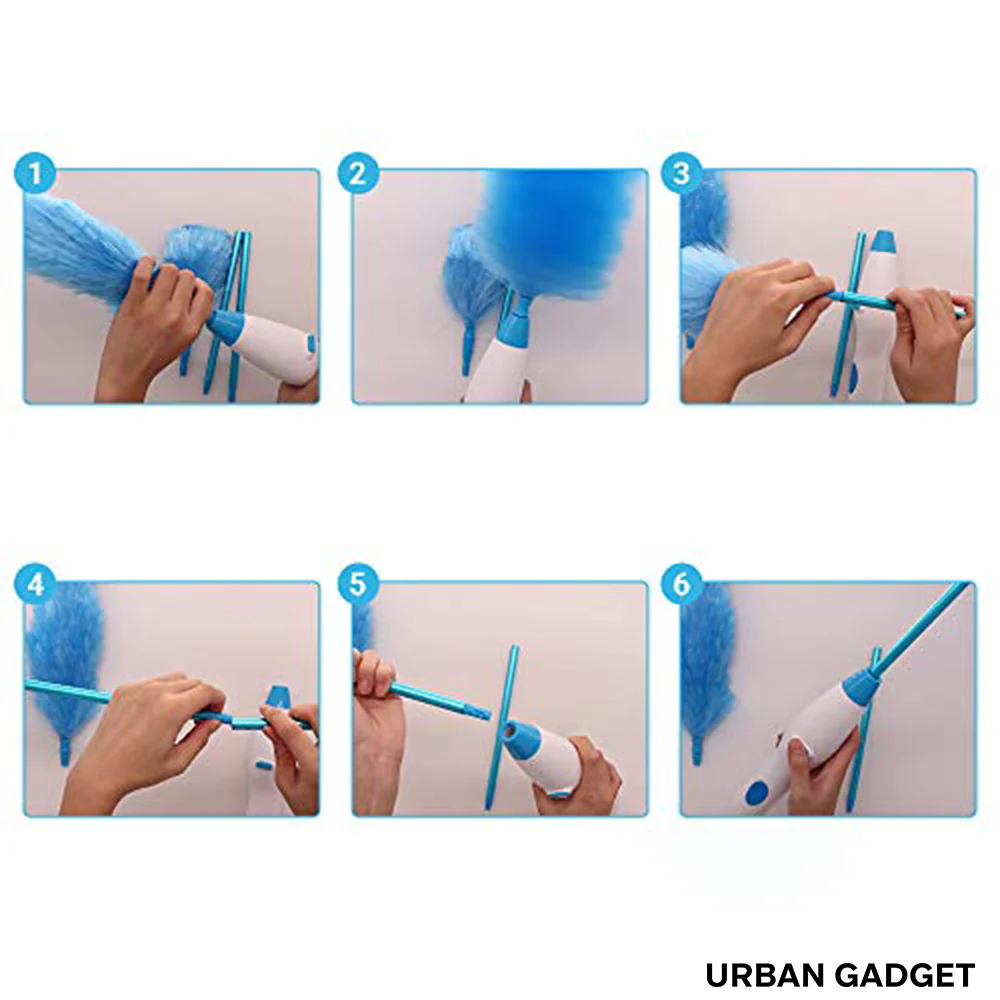 1
2
3
4
5
6
URBAN GADGET